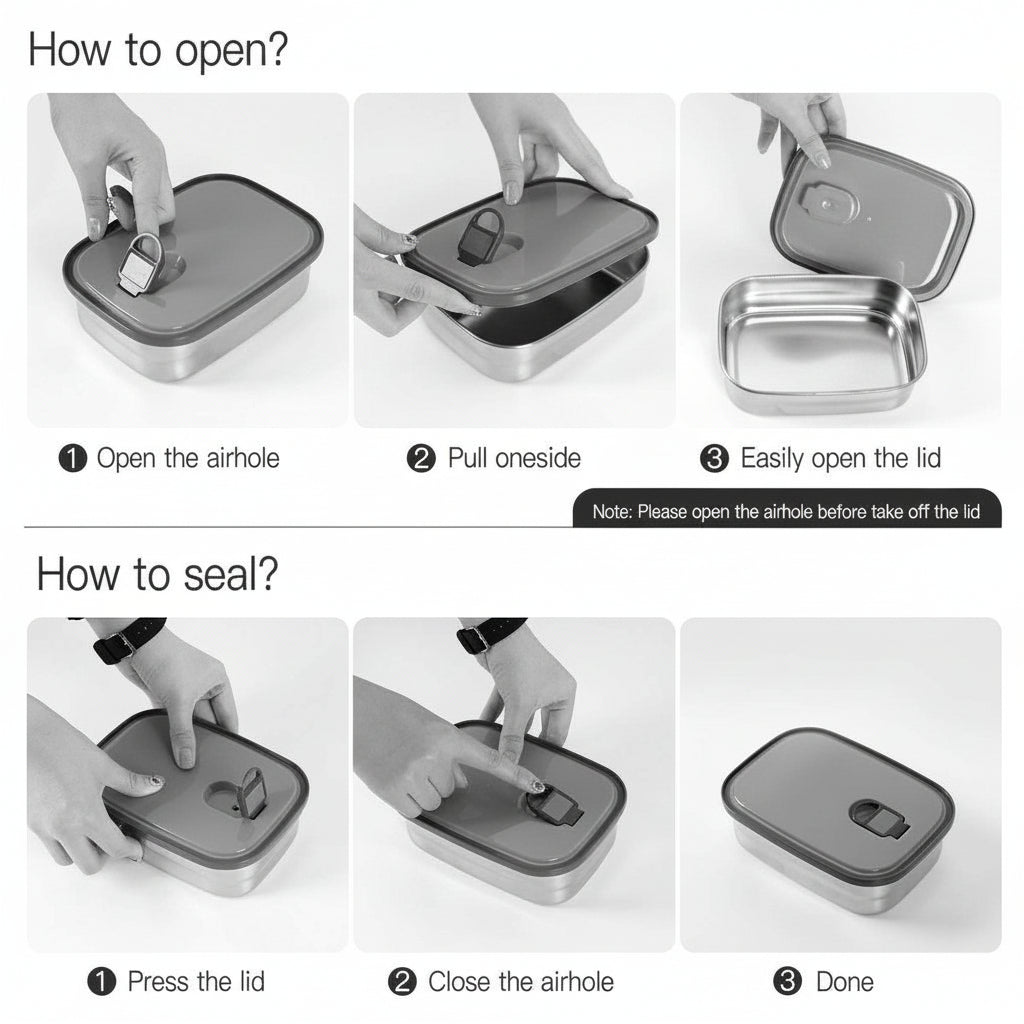 How to open?

❶ Open the airhole

❷ Pull oneside

❸ Easily open the lid

Note: Please open the airhole before take off the lid

How to seal?

❶ Press the lid

❷ Close the airhole

❸ Done