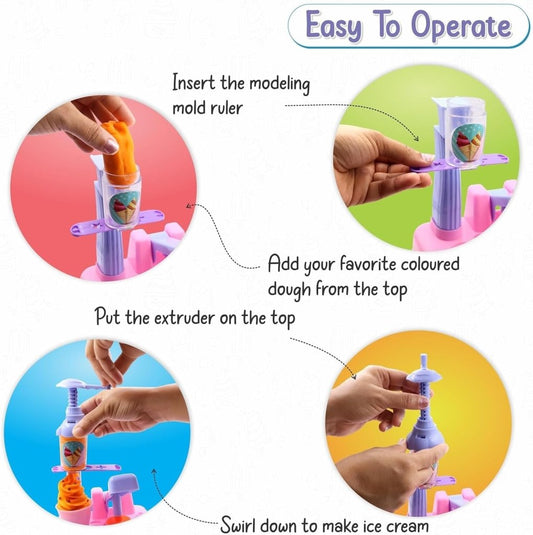 Easy To Operate

Insert the modeling mold ruler

Add your favorite coloured dough from the top

Put the extruder on the top

Swirl down to make ice cream