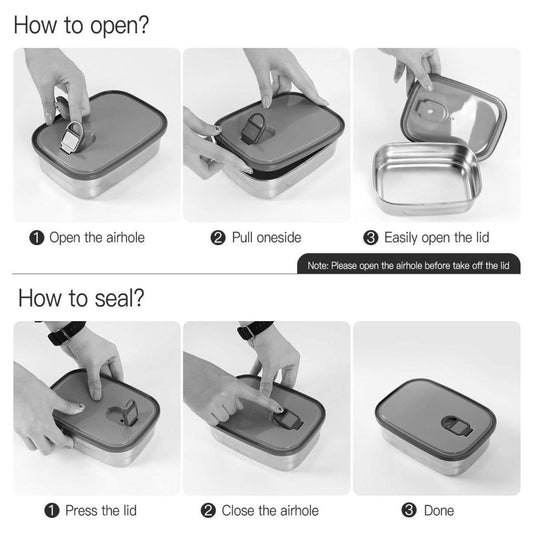 How to open?

❶ Open the airhole

❷ Pull oneside

❸ Easily open the lid

Note: Please open the airhole before take off the lid

How to seal?

❶ Press the lid

❷ Close the airhole

❸ Done