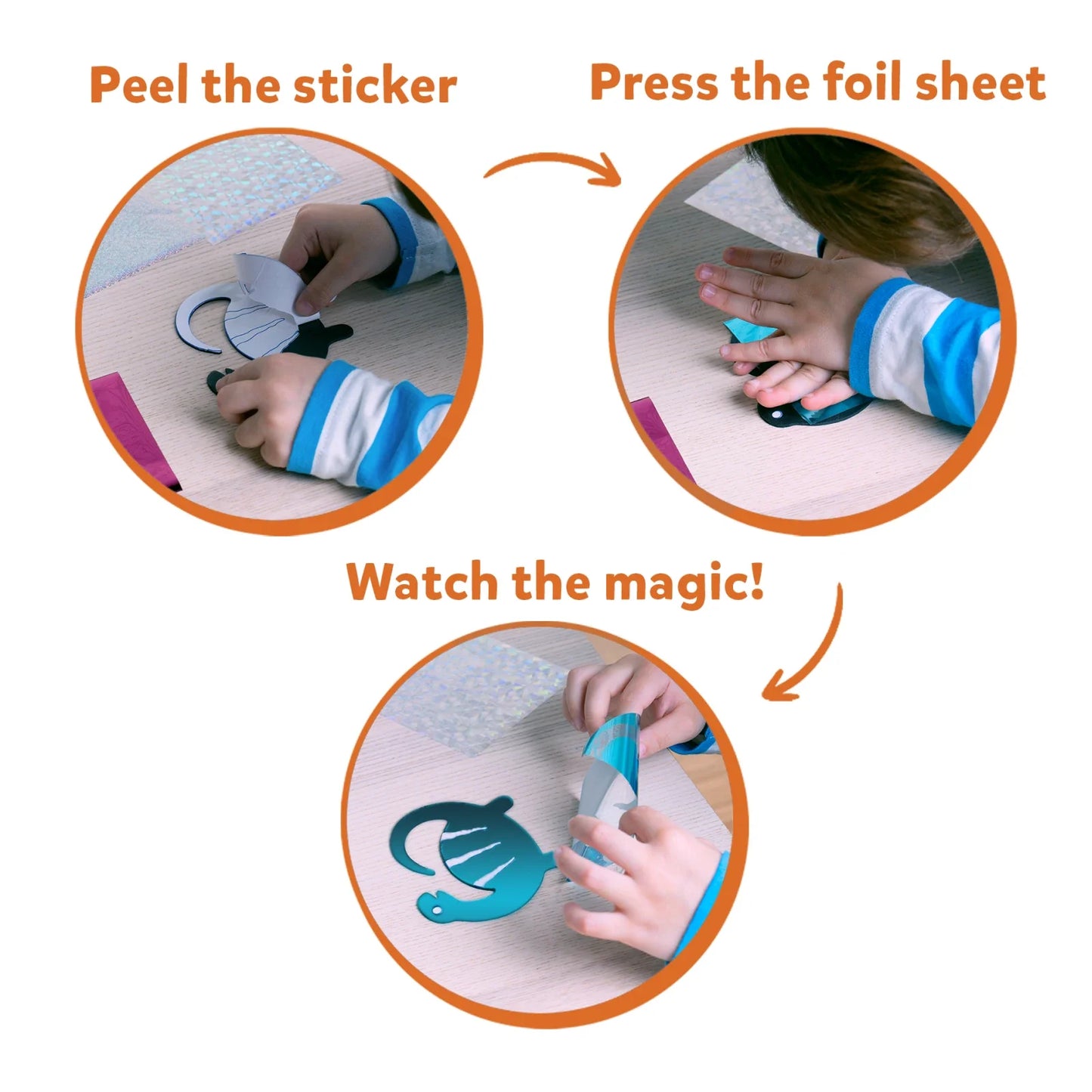 Peel the sticker

Press the foil sheet

Watch the magic!