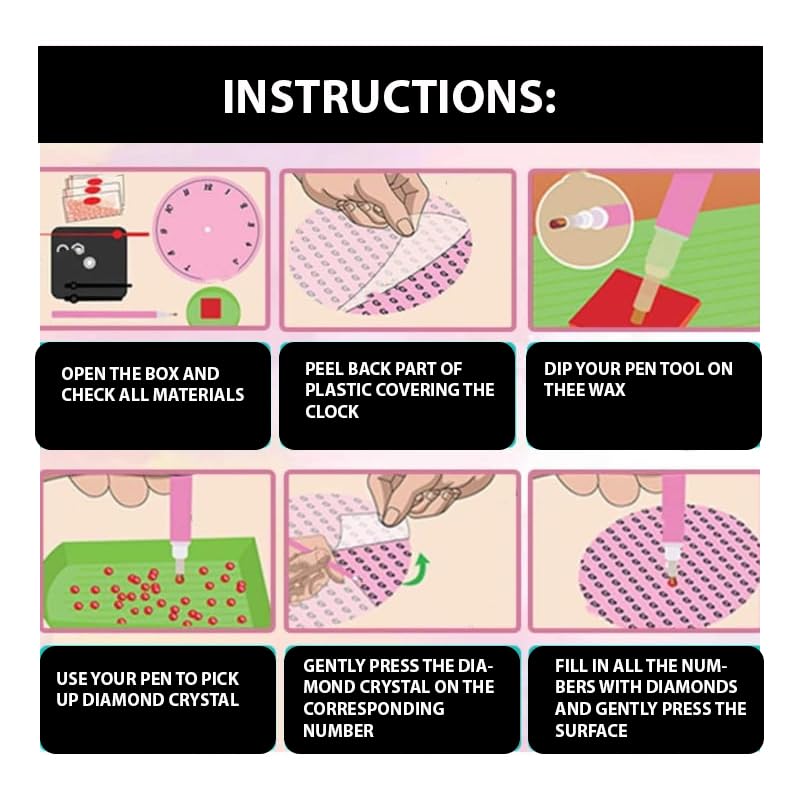 INSTRUCTIONS:

OPEN THE BOX AND CHECK ALL MATERIALS

PEEL BACK PART OF PLASTIC COVERING THE CLOCK

DIP YOUR PEN TOOL ON THEE WAX

USE YOUR PEN TO PICK UP DIAMOND CRYSTAL

GENTLY PRESS THE DIAMOND CRYSTAL ON THE CORRESPONDING NUMBER

FILL IN ALL THE NUMBERS WITH DIAMONDS AND GENTLY PRESS THE SURFACE