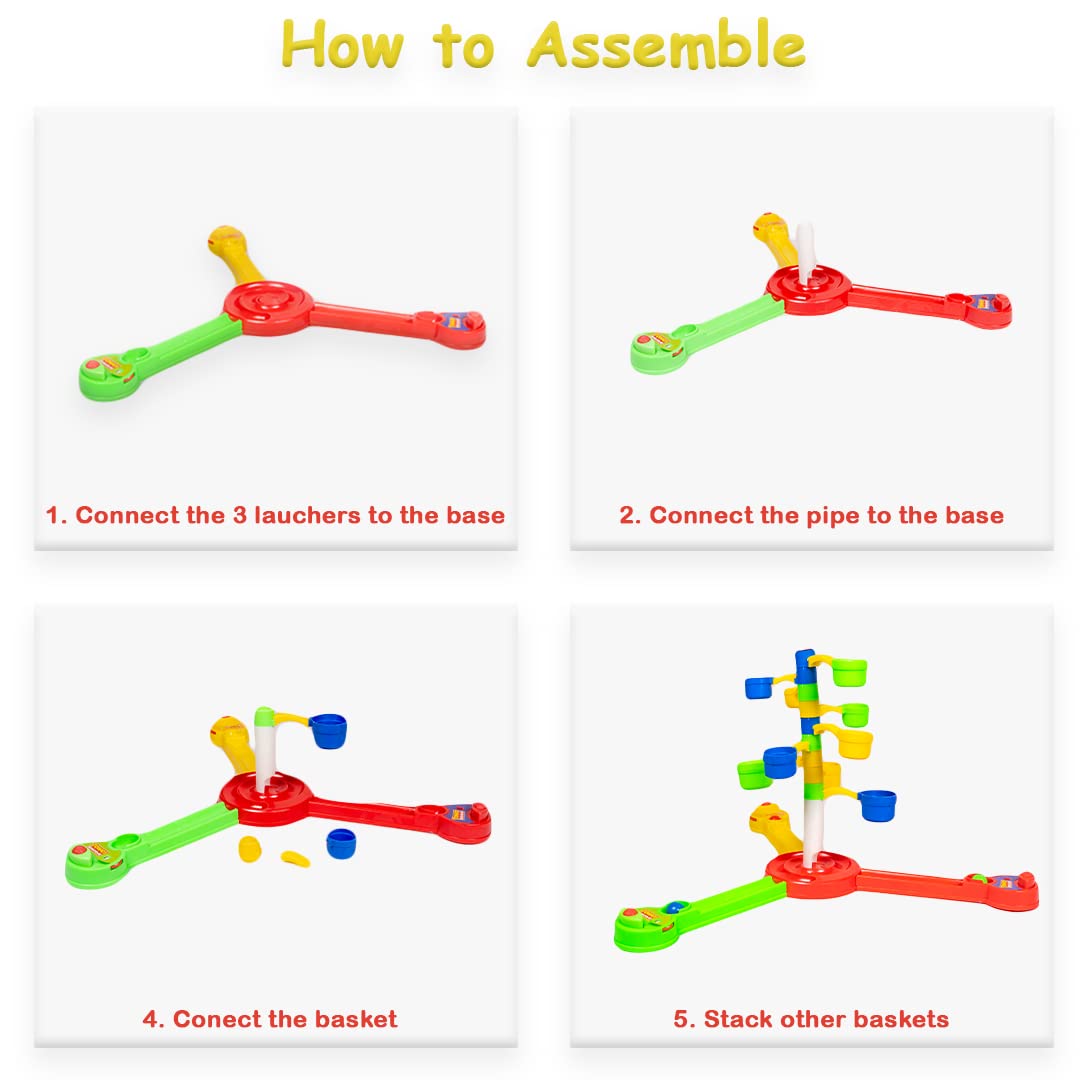 How to Assemble

1. Connect the 3 lauchers to the base

2. Connect the pipe to the base

4. Conect the basket

5. Stack other baskets