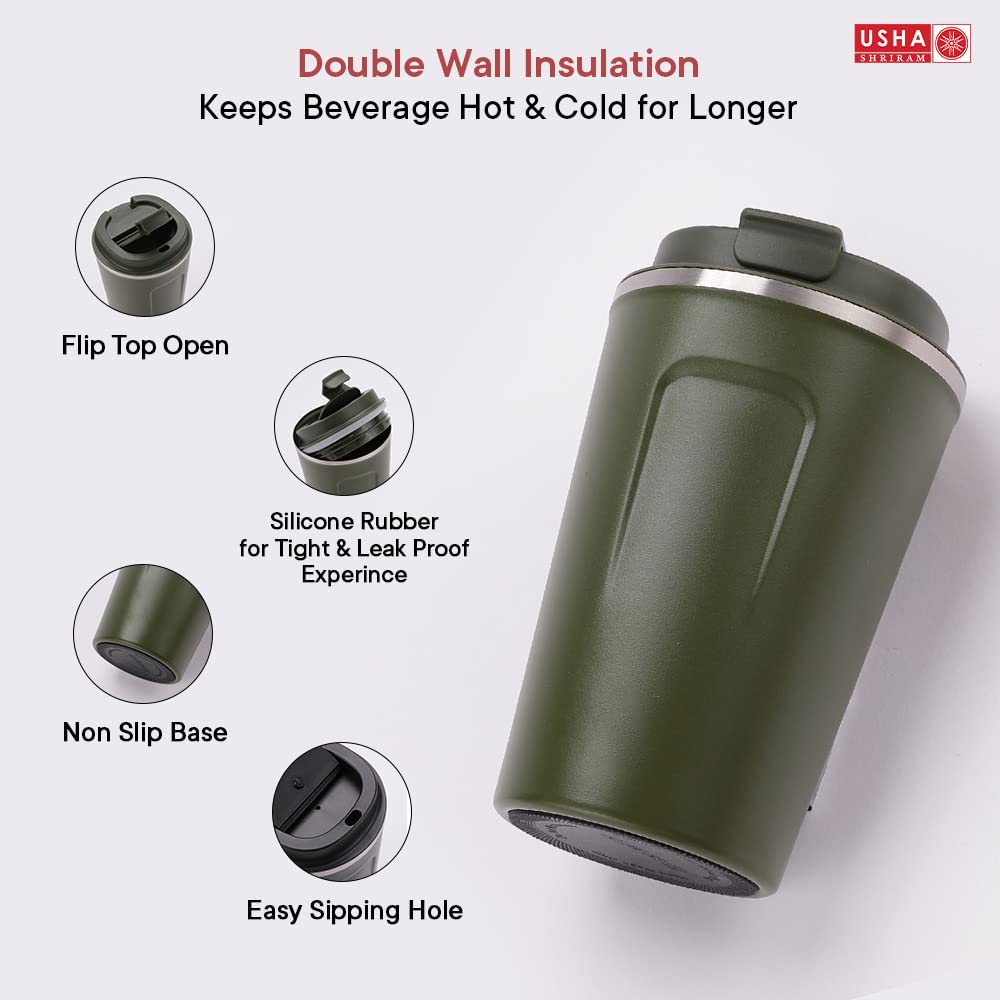 USHA
SHRIRAM

Double Wall Insulation
Keeps Beverage Hot & Cold for Longer

Flip Top Open

Silicone Rubber for Tight & Leak Proof Experince

Non Slip Base

Easy Sipping Hole